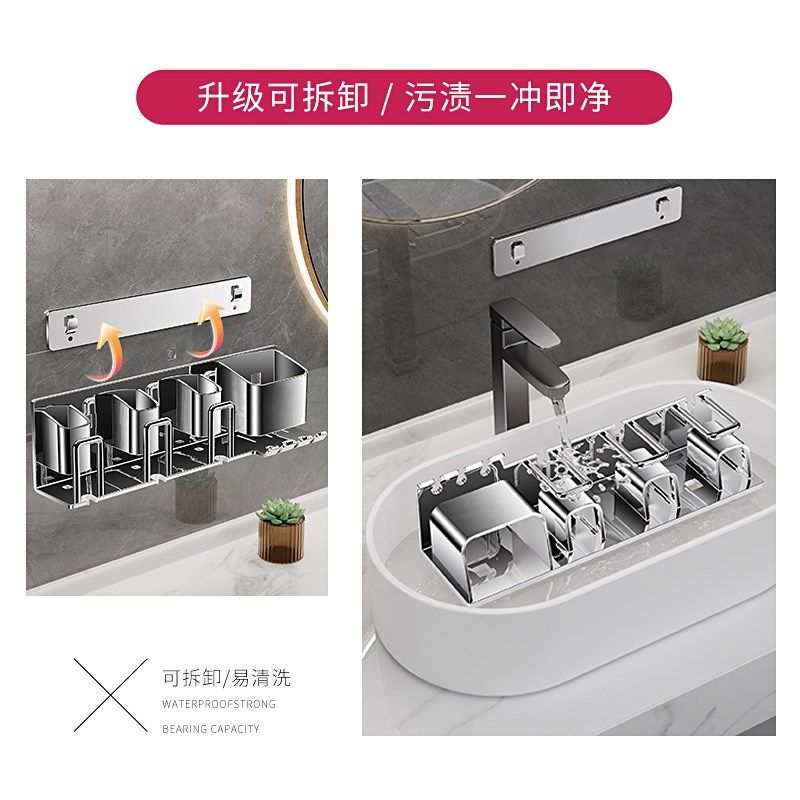 升级可拆卸 / 污渍一冲即净

可拆卸/易清洗

WATERPROOFSTRONG

BEARING CAPACITY