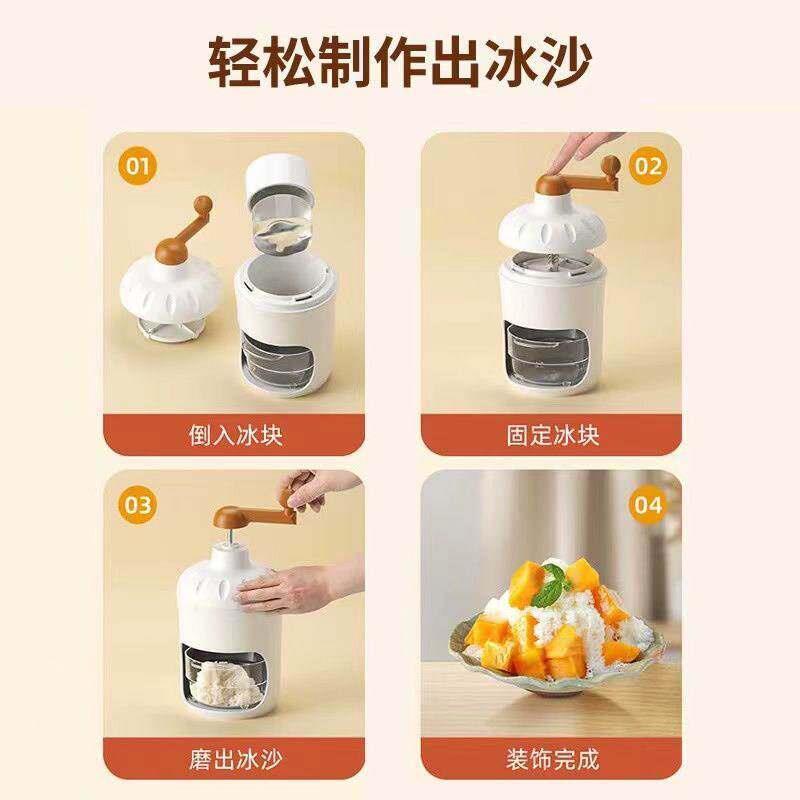 轻松制作出冰沙

01

倒入冰块

02

固定冰块

03

磨出冰沙

04

装饰完成