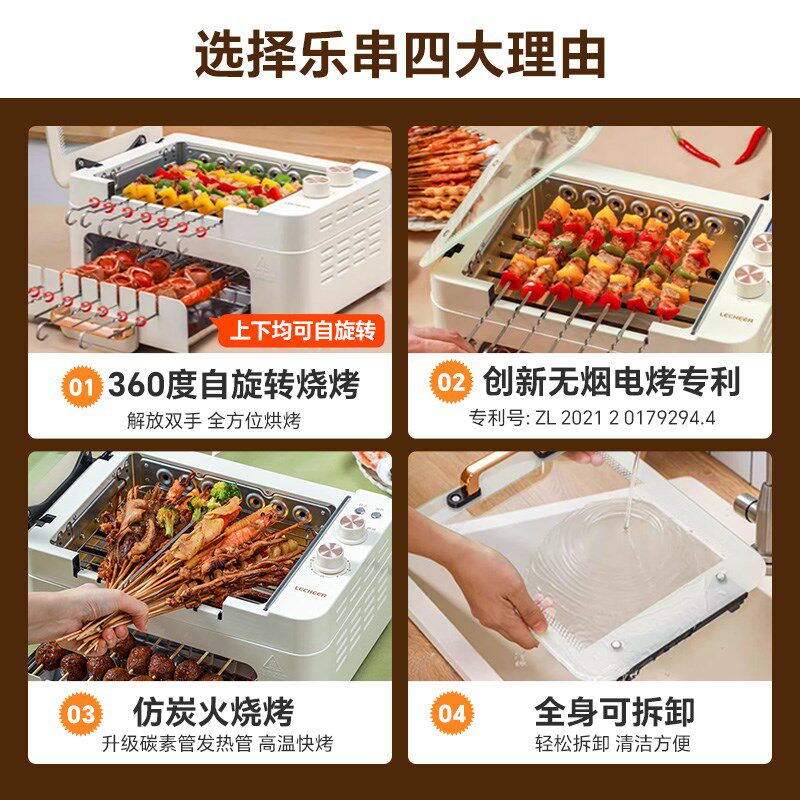 选择乐串四大理由

上下均可自旋转

01 360度自旋转烧烤
解放双手 全方位烘烤

LECHEER

02 创新无烟电烤专利
专利号: ZL 2021 2 0179294.4

LECHEER

03 仿炭火烧烤
升级碳素管发热管 高温快烤

04 全身可拆卸
轻松拆卸 清洁方便