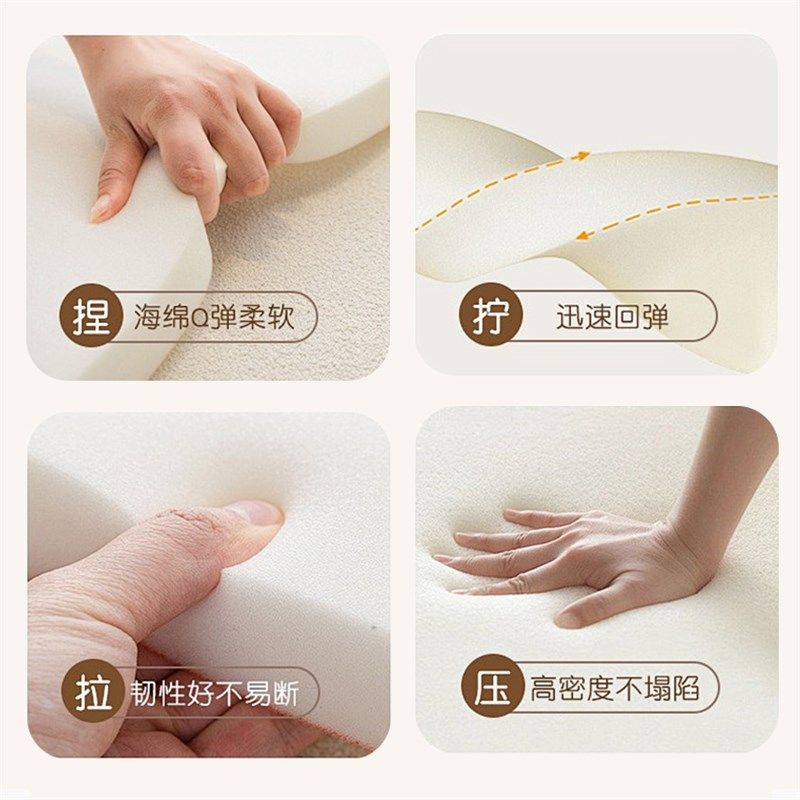 捏 海绵Q弹柔软

拧 迅速回弹

拉 韧性好不易断

压 高密度不塌陷