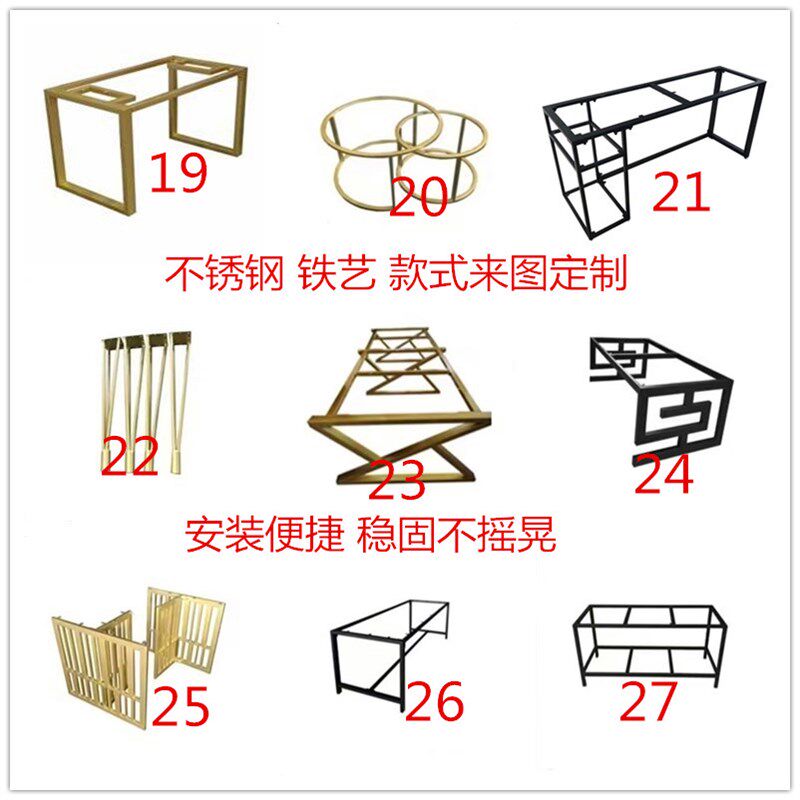 19

20

21

不锈钢 铁艺 款式来图定制

22

23

24

安装便捷 稳固不摇晃

25

26

27