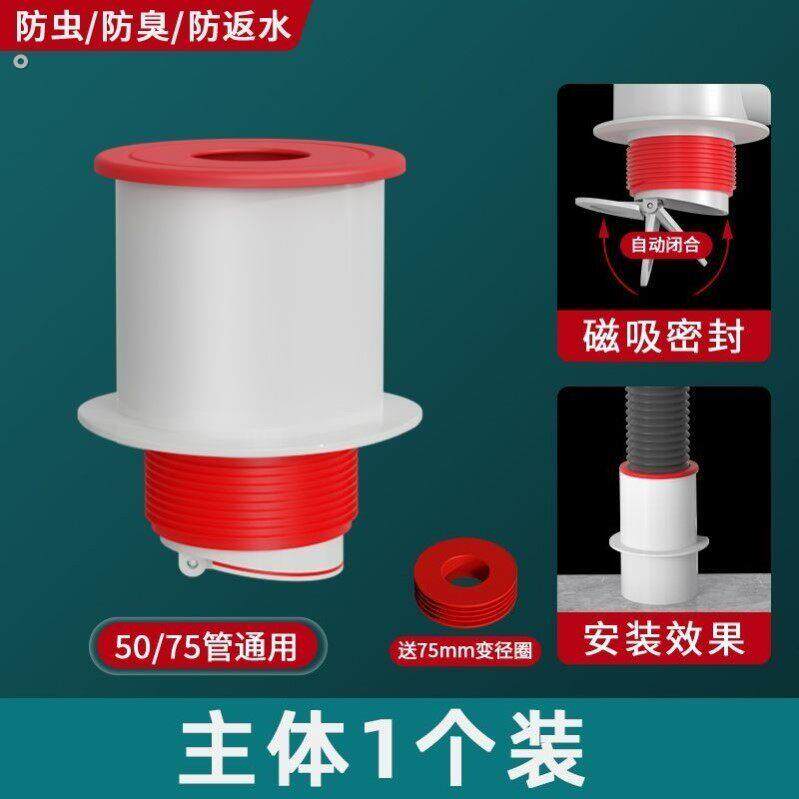 防虫/防臭/防返水

自动闭合

磁吸密封

安装效果

50/75管通用

送75mm变径圈

主体1个装