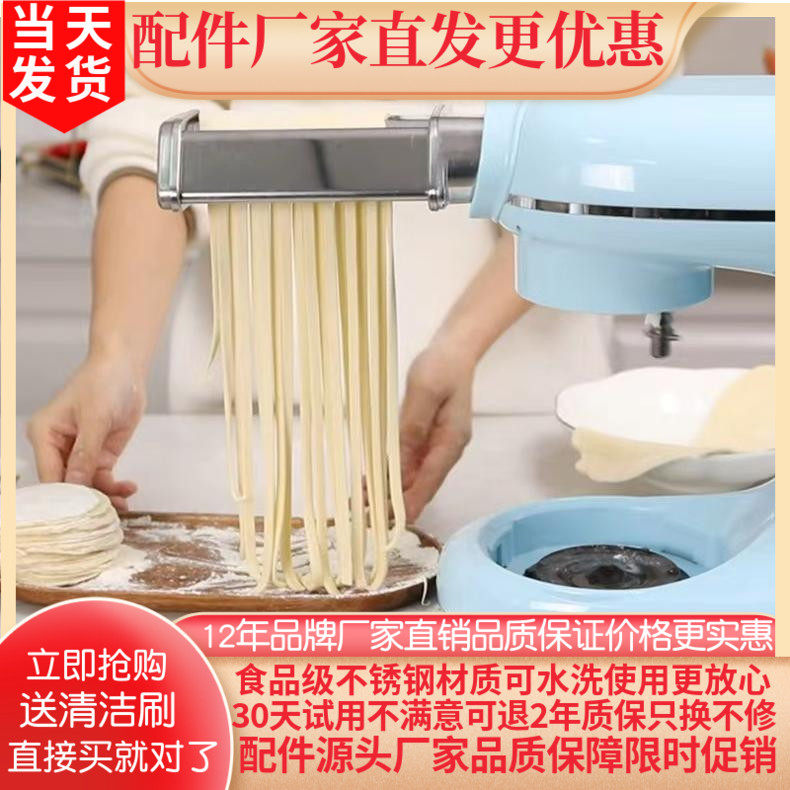 当天发货

配件厂家直发更优惠

12年品牌厂家直销品质保证价格更实惠

立即抢购
送清洁刷
直接买就对了

食品级不锈钢材质可水洗使用更放心
30天试用不满意可退2年质保只换不修
配件源头厂家品质保障限时促销