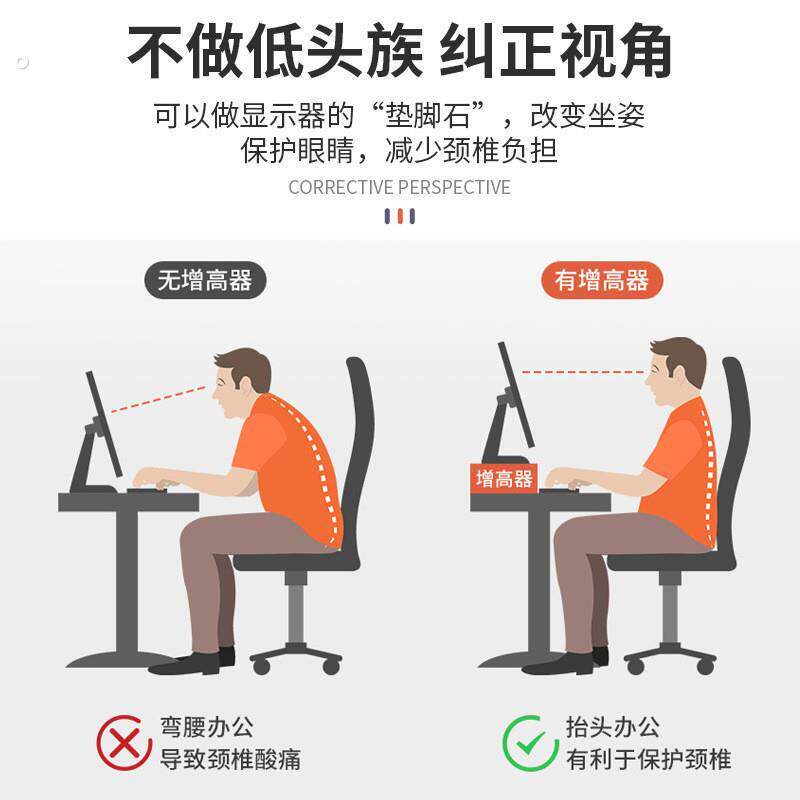 不做低头族 纠正视角

可以做显示器的“垫脚石”，改变坐姿
保护眼睛，减少颈椎负担

CORRECTIVE PERSPECTIVE

无增高器

有增高器

增高器

弯腰办公
导致颈椎酸痛

抬头办公
有利于保护颈椎