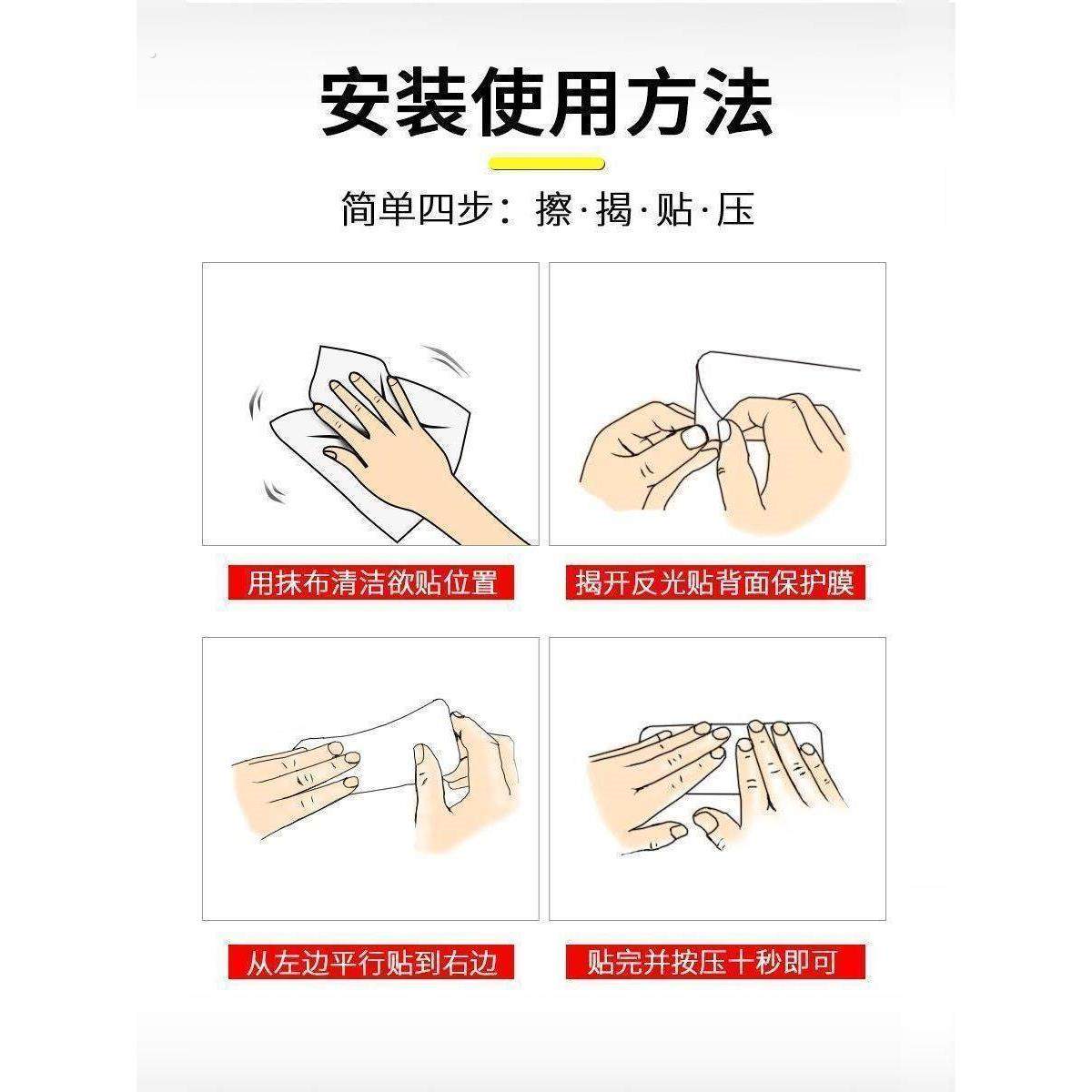 安装使用方法

简单四步：擦·揭·贴·压

用抹布清洁欲贴位置

揭开反光贴背面保护膜

从左边平行贴到右边

贴完并按压十秒即可