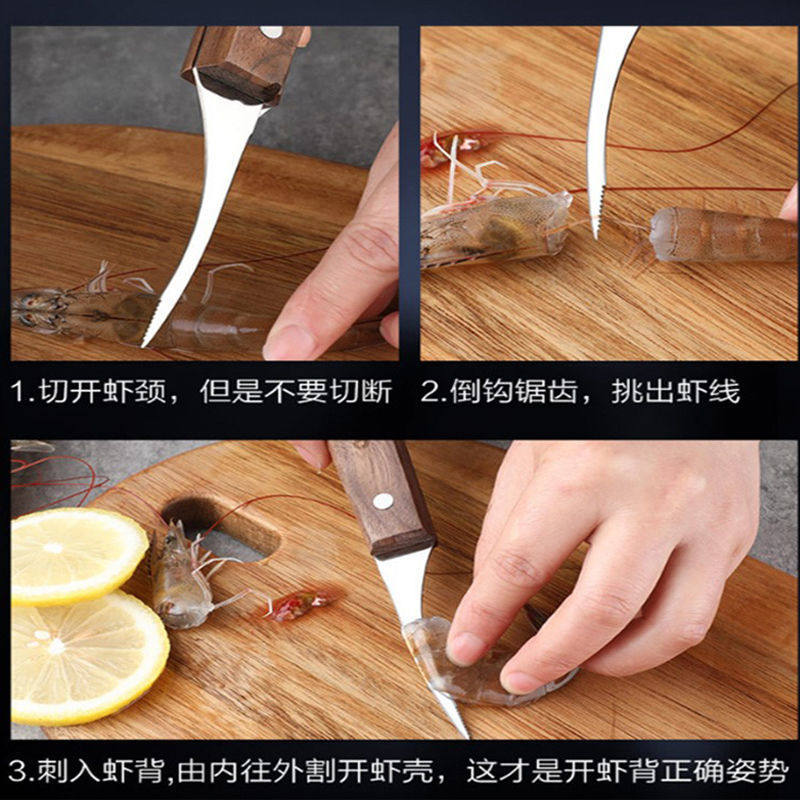 1.切开虾颈，但是不要切断

2.倒钩锯齿，挑出虾线

3.刺入虾背,由内往外割开虾壳，这才是开虾背正确姿势