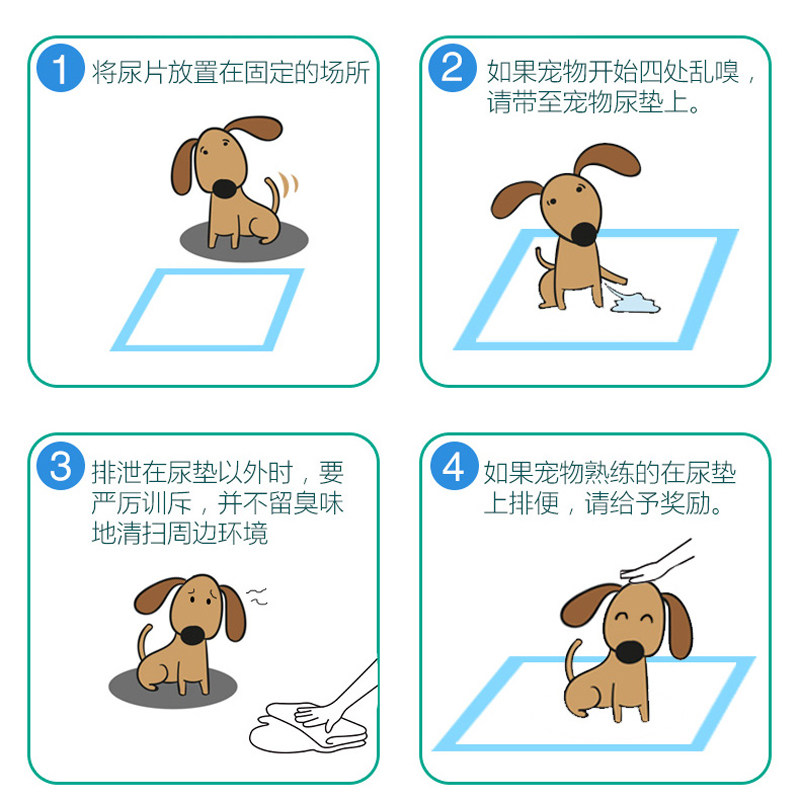 1 将尿片放置在固定的场所

2 如果宠物开始四处乱嗅，请带至宠物尿垫上。

3 排泄在尿垫以外时，要严厉训斥，并不留臭味地清扫周边环境

4 如果宠物熟练的在尿垫上排便，请给予奖励。