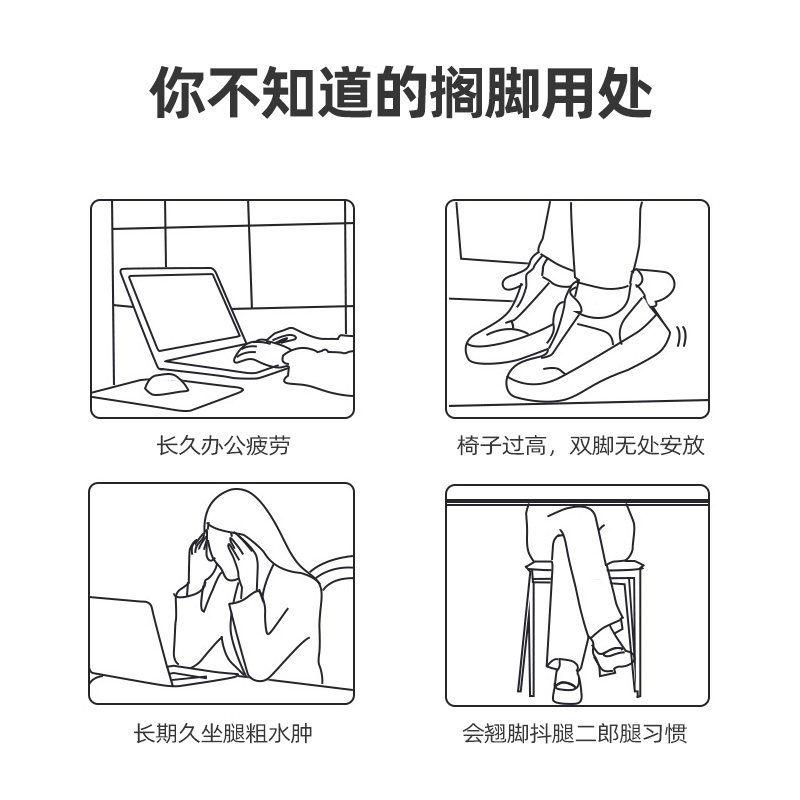 你不知道的搁脚用处

长久办公疲劳

椅子过高，双脚无处安放

长期久坐腿粗水肿

会翘脚抖腿二郎腿习惯