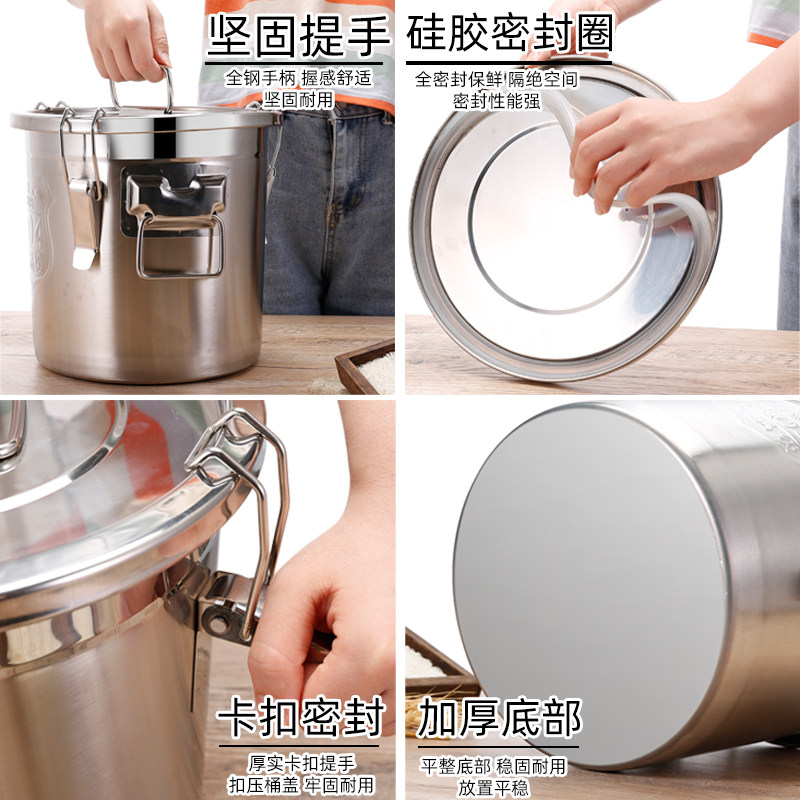 坚固提手
全钢手柄 握感舒适
坚固耐用

硅胶密封圈
全密封保鲜 隔绝空间
密封性能强

卡扣密封
厚实卡扣提手
扣压桶盖 牢固耐用

加厚底部
平整底部 稳固耐用
放置平稳