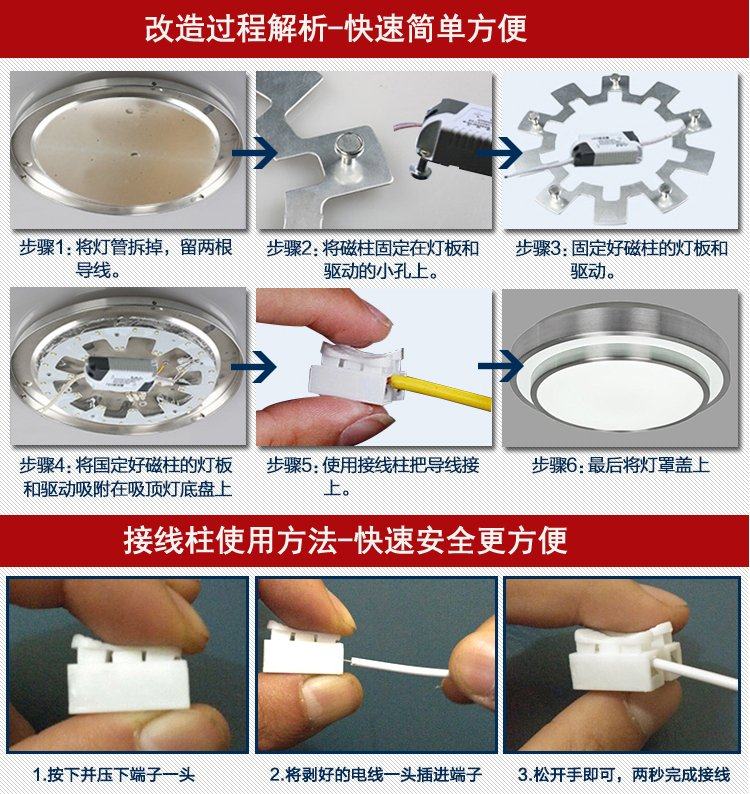 改造过程解析-快速简单方便

步骤1：将灯管拆掉，留两根导线。

步骤2：将磁柱固定在灯板和驱动的小孔上。

步骤3：固定好磁柱的灯板和驱动。

步骤4：将固定好磁柱的灯板和驱动吸附在吸顶灯底盘上

步骤5：使用接线柱把导线接上。

步骤6：最后将灯罩盖上

接线柱使用方法-快速安全更方便

1.按下并压下端子一头

2.将剥好的电线一头插进端子

3.松开手即可，两秒完成接线