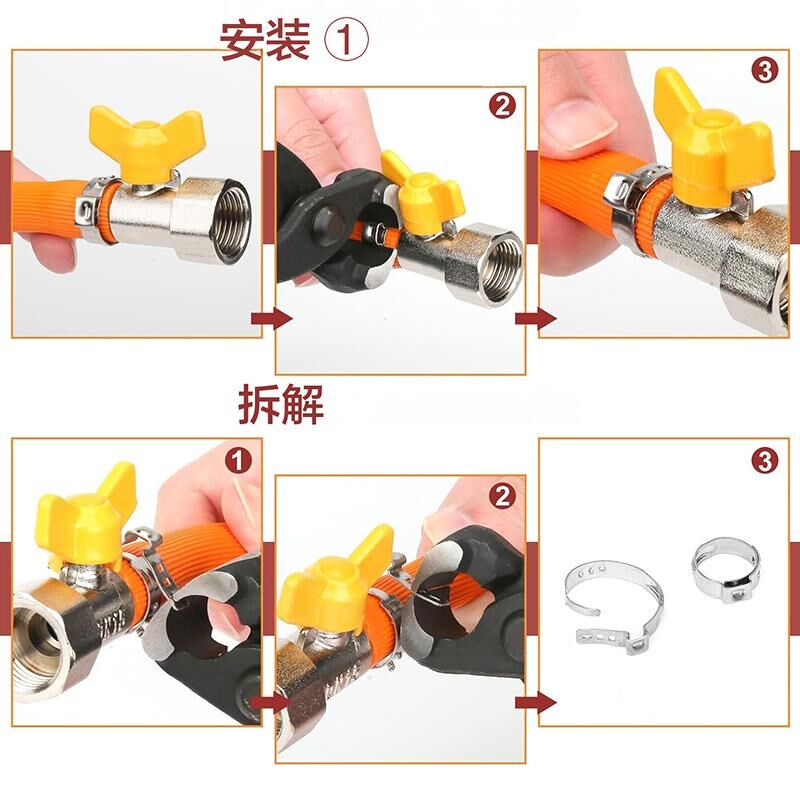 安装 ①

②

③

拆解

①

②

③