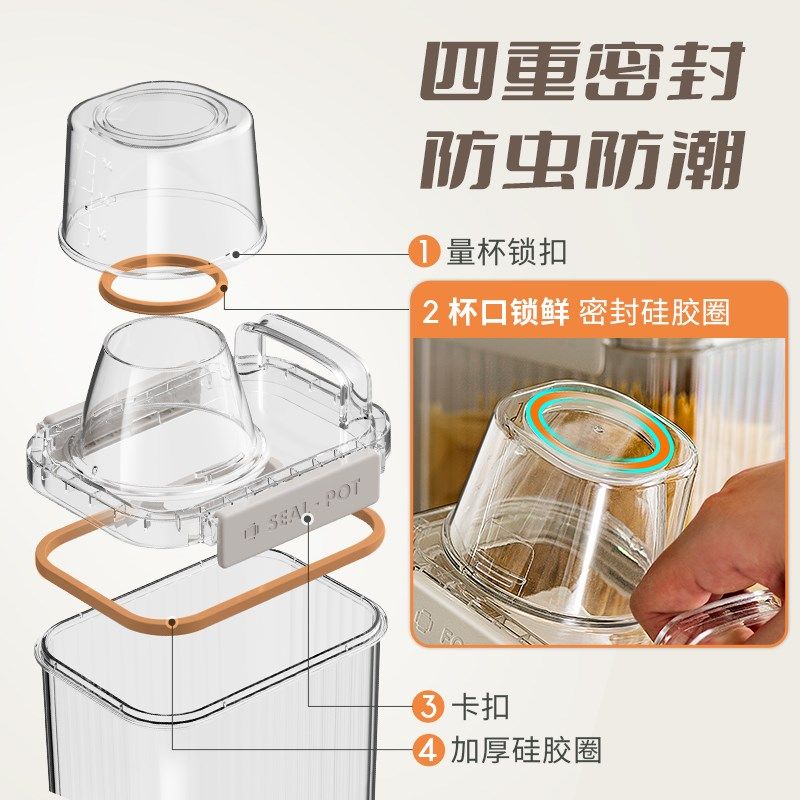 四重密封
防虫防潮

1 量杯锁扣

2 杯口锁鲜 密封硅胶圈

SEAL · POT

3 卡扣

4 加厚硅胶圈