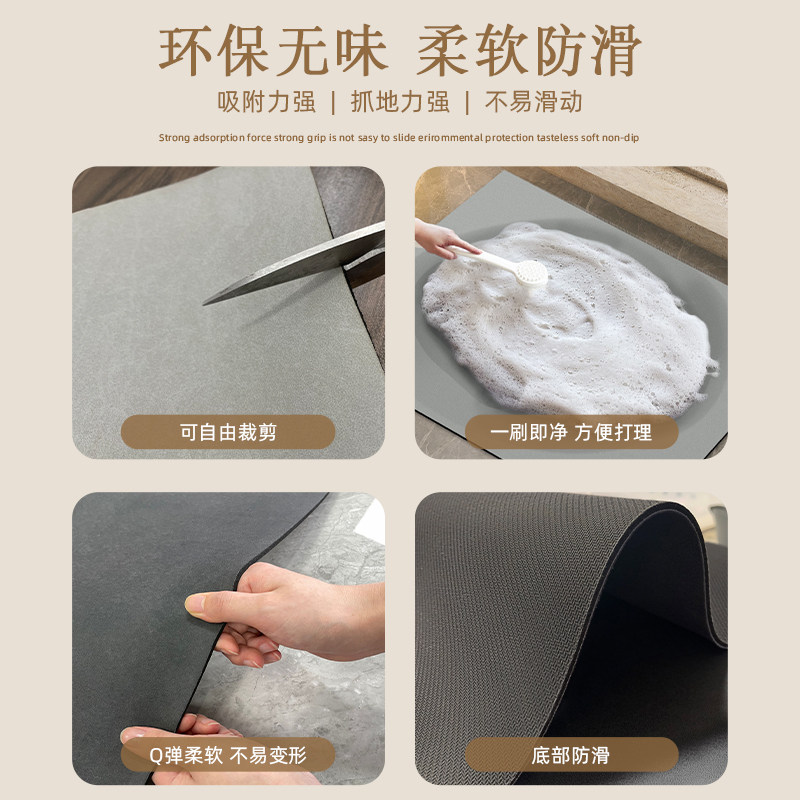 环保无味 柔软防滑

吸附力强 | 抓地力强 | 不易滑动

Strong adsorption force strong grip is not sasy to slide erirommental protection tasteless soft non-dip

可自由裁剪

一刷即净 方便打理

Q弹柔软 不易变形

底部防滑