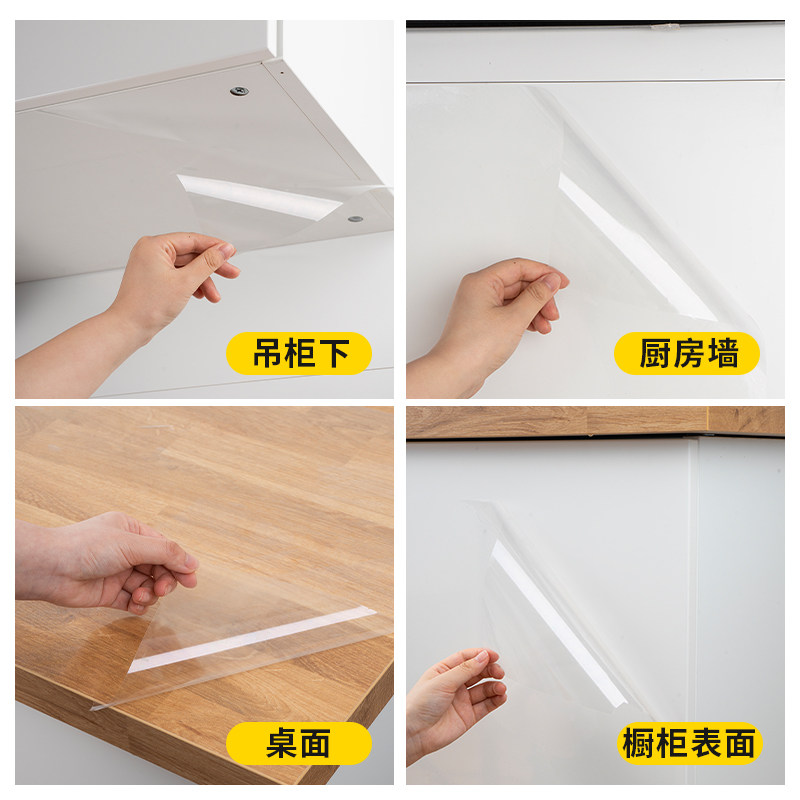 吊柜下

厨房墙

桌面

橱柜表面