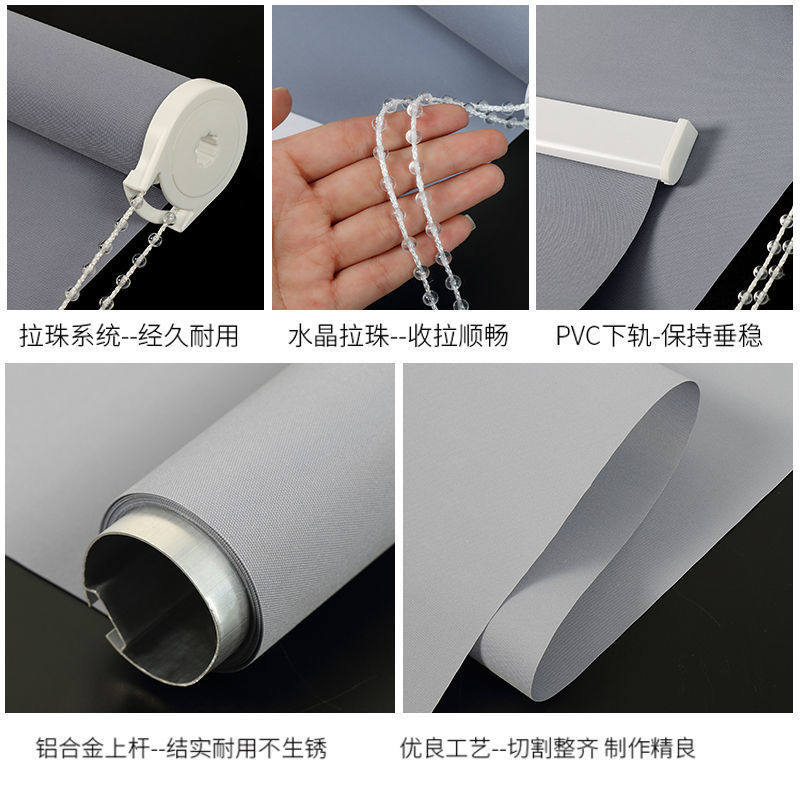 拉珠系统--经久耐用

水晶拉珠--收拉顺畅

PVC下轨-保持垂稳

铝合金上杆--结实耐用不生锈

优良工艺--切割整齐 制作精良