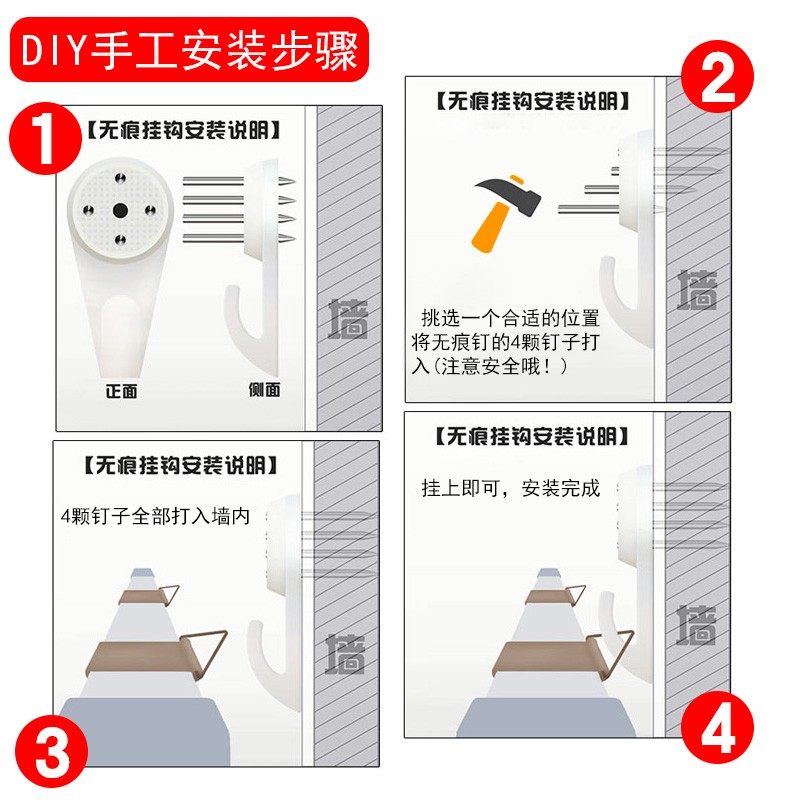 DIY手工安装步骤

1

【无痕挂钩安装说明】

墙

正面

侧面

2

【无痕挂钩安装说明】

墙

挑选一个合适的位置将无痕钉的4颗钉子打入(注意安全哦！)

【无痕挂钩安装说明】

4颗钉子全部打入墙内

墙

3

【无痕挂钩安装说明】

挂上即可，安装完成

墙

4