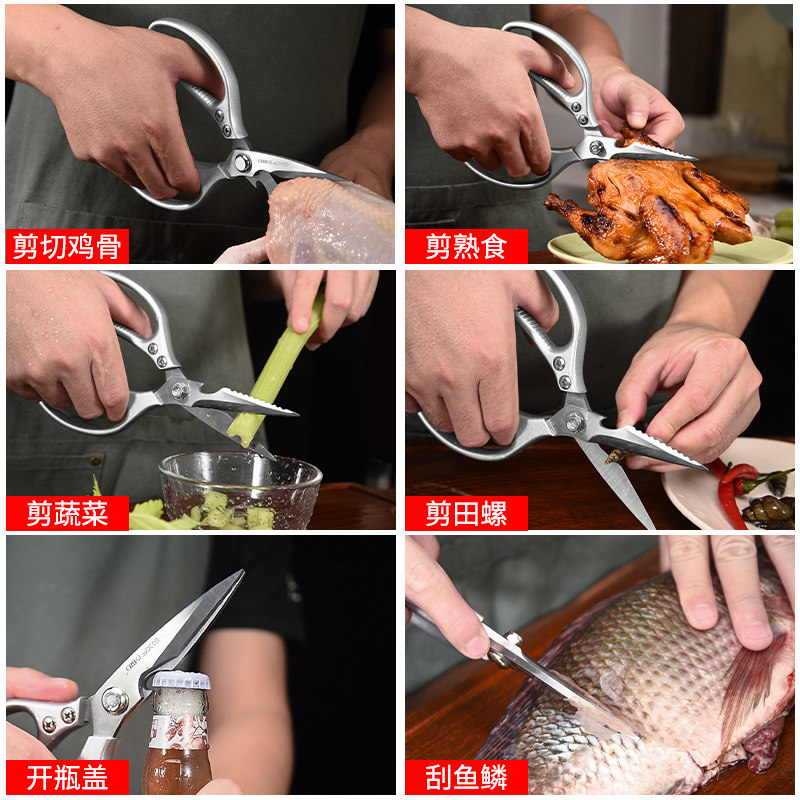 剪切鸡骨

剪熟食

剪蔬菜

剪田螺

开瓶盖

刮鱼鳞