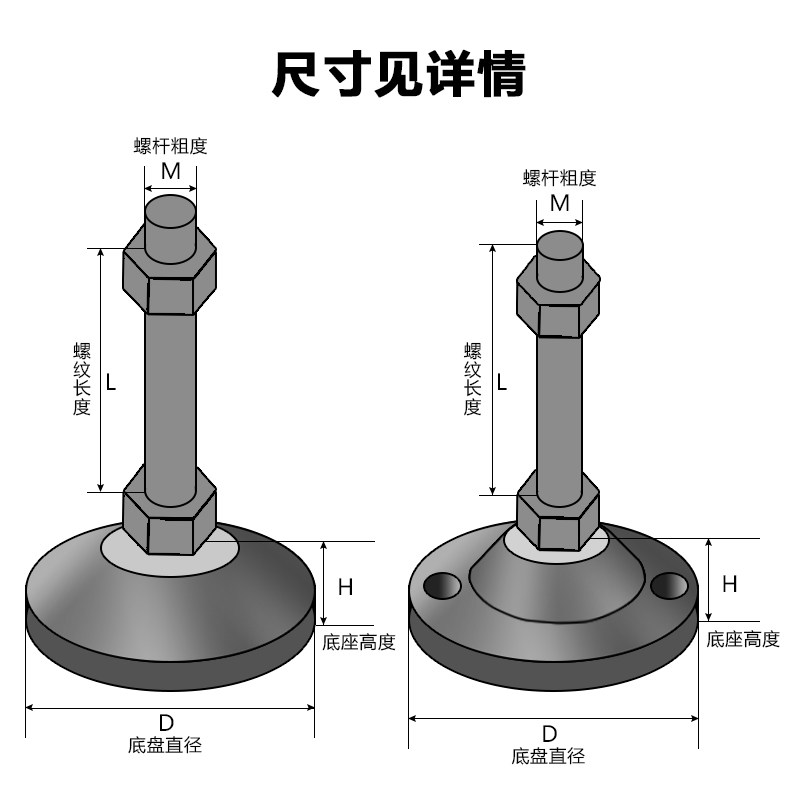 尺寸见详情

螺杆粗度
M

螺纹长度
L

H
底座高度

D
底盘直径

螺杆粗度
M

螺纹长度
L

H
底座高度

D
底盘直径