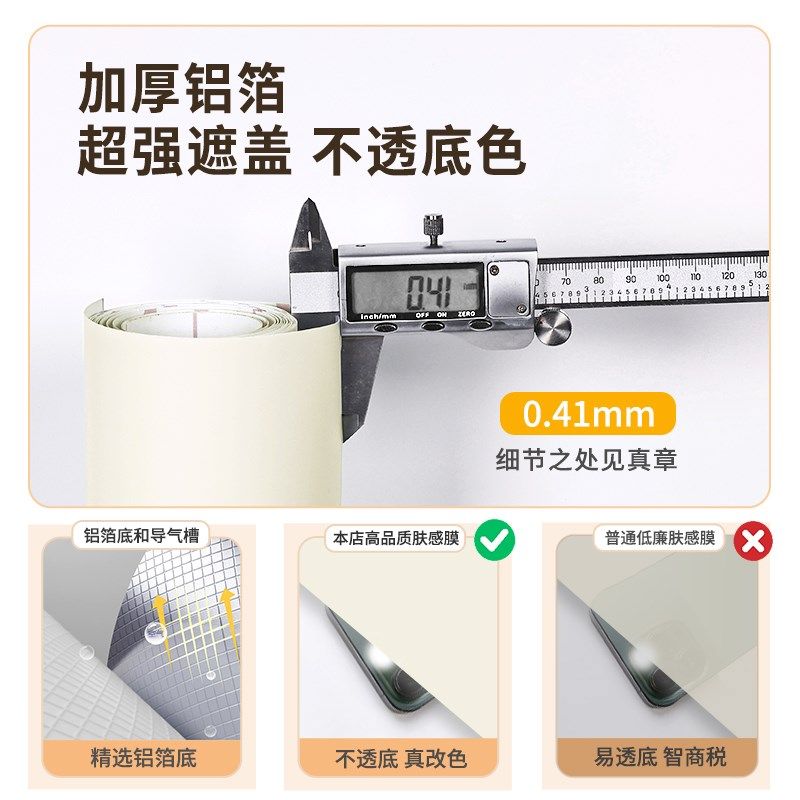 加厚铝箔
超强遮盖 不透底色

0.41

inch/mm OFF ON ZERO

70 80 90 100 110 120 130

0.41mm
细节之处见真章

铝箔底和导气槽
精选铝箔底

本店高品质肤感膜
不透底 真改色

普通低廉肤感膜
易透底 智商税