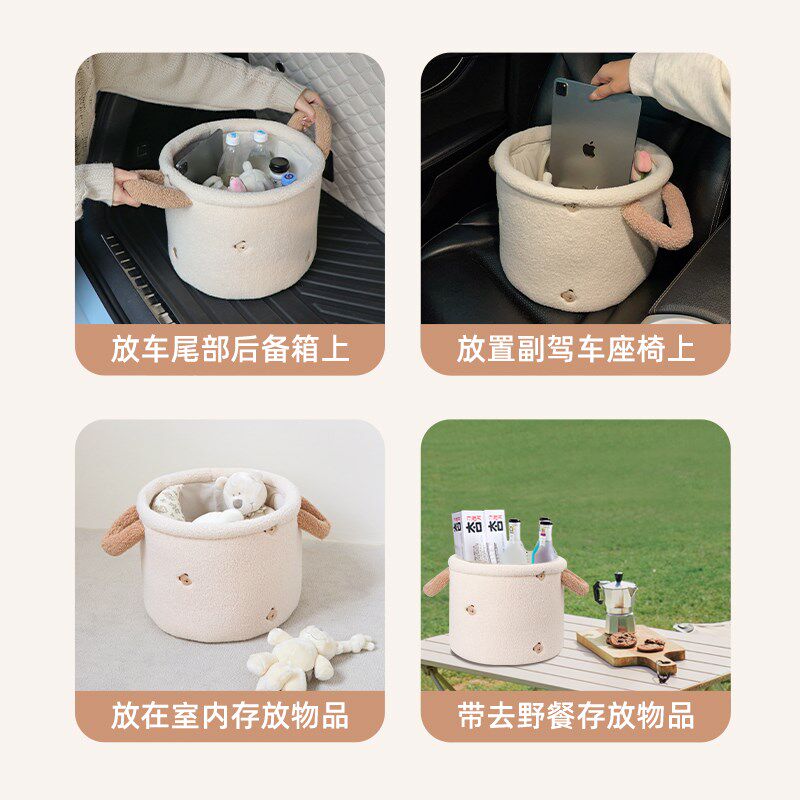 放车尾部后备箱上

放置副驾车座椅上

放在室内存放物品

带去野餐存放物品