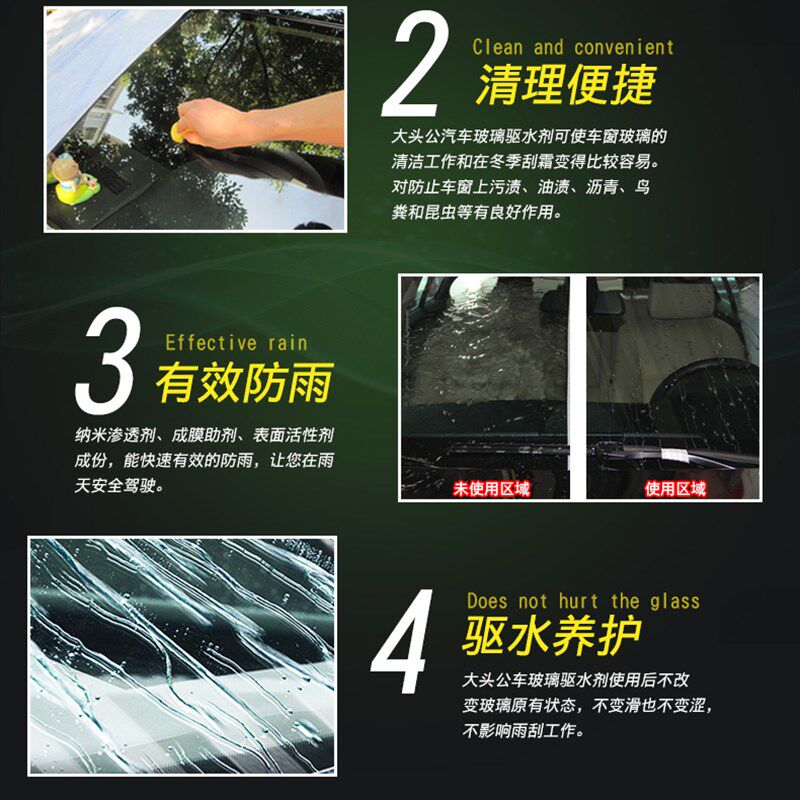 2 Clean and convenient
清理便捷

大头公汽车玻璃驱水剂可使车窗玻璃的清洁工作和在冬季刮霜变得比较容易。对防止车窗上污渍、油渍、沥青、鸟粪和昆虫等有良好作用。

3 Effective rain
有效防雨

纳米渗透剂、成膜助剂、表面活性剂成份，能快速有效的防雨，让您在雨天安全驾驶。

未使用区域

使用区域

4 Does not hurt the glass
驱水养护

大头公车玻璃驱水剂使用后不改变玻璃原有状态，不变滑也不变涩，不影响雨刮工作。