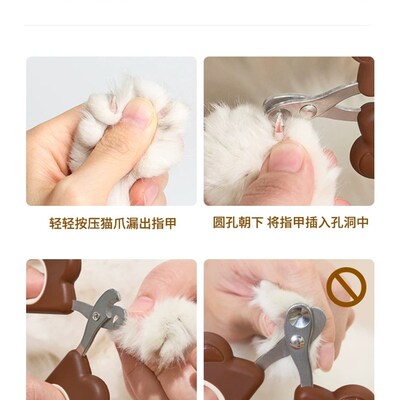 轻轻按压猫爪漏出指甲

圆孔朝下 将指甲插入孔洞中