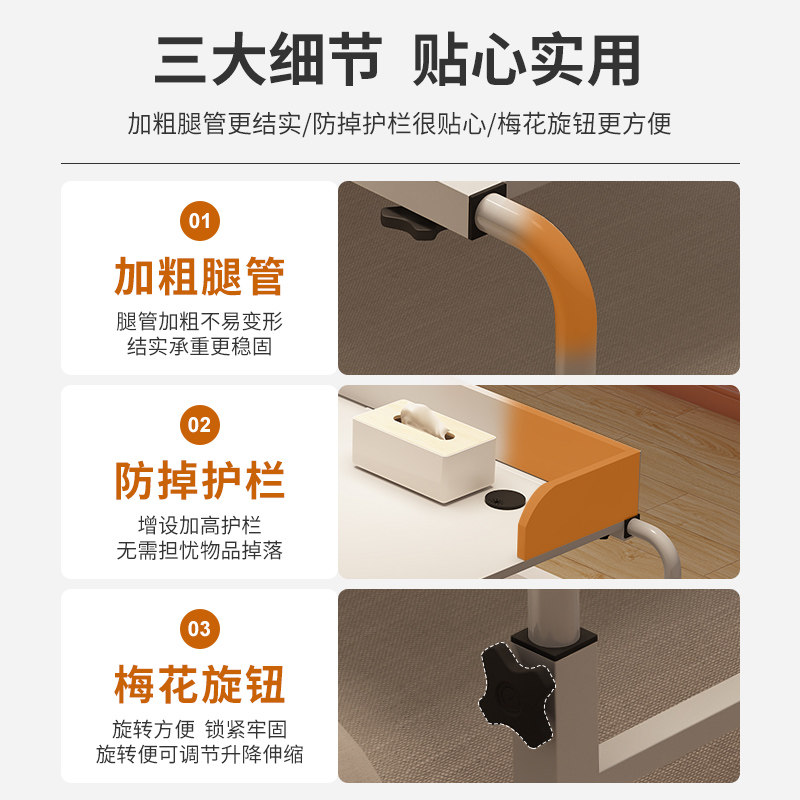 三大细节 贴心实用

加粗腿管更结实/防掉护栏很贴心/梅花旋钮更方便

01

加粗腿管

腿管加粗不易变形
结实承重更稳固

02

防掉护栏

增设加高护栏
无需担忧物品掉落

03

梅花旋钮

旋转方便 锁紧牢固
旋转便可调节升降伸缩