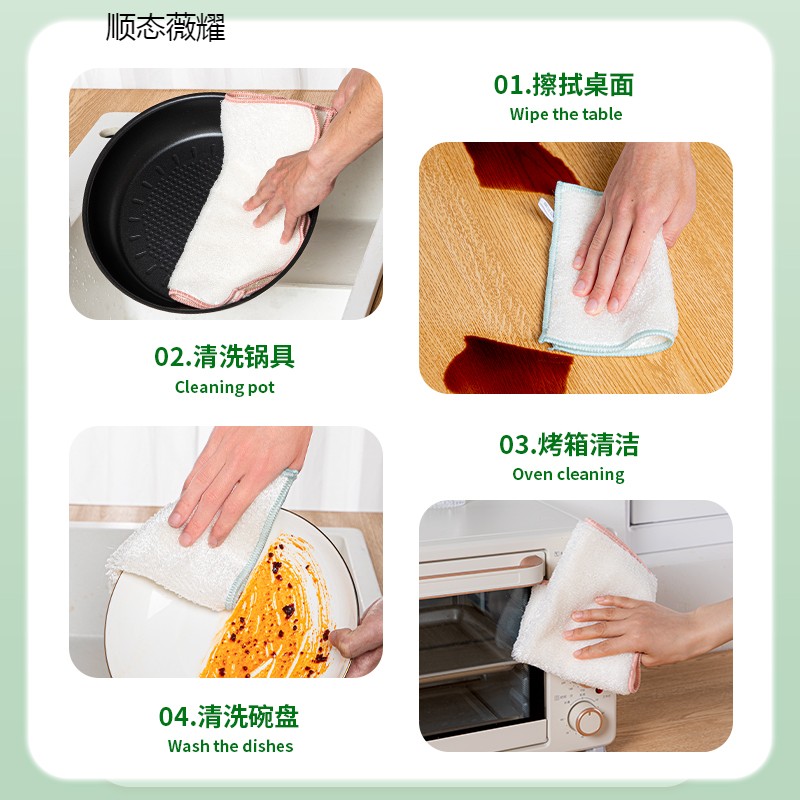 顺态薇耀

01.擦拭桌面
Wipe the table

02.清洗锅具
Cleaning pot

03.烤箱清洁
Oven cleaning

04.清洗碗盘
Wash the dishes