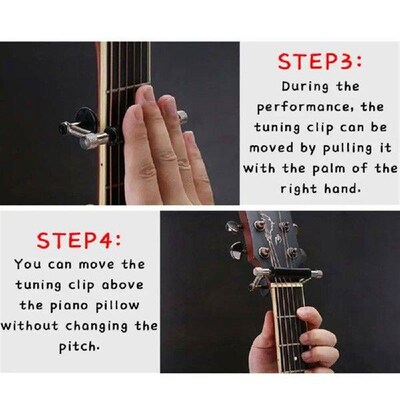 STEP3:

During the performance, the tuning clip can be moved by pulling it with the palm of the right hand.

STEP4:

You can move the tuning clip above the piano pillow without changing the pitch.