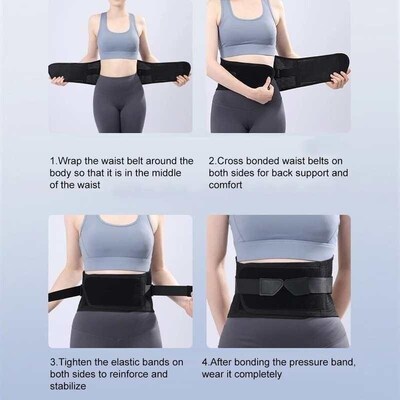 1.Wrap the waist belt around the body so that it is in the middle of the waist

2.Cross bonded waist belts on both sides for back support and comfort

3.Tighten the elastic bands on both sides to reinforce and stabilize

4.After bonding the pressure band, wear it completely