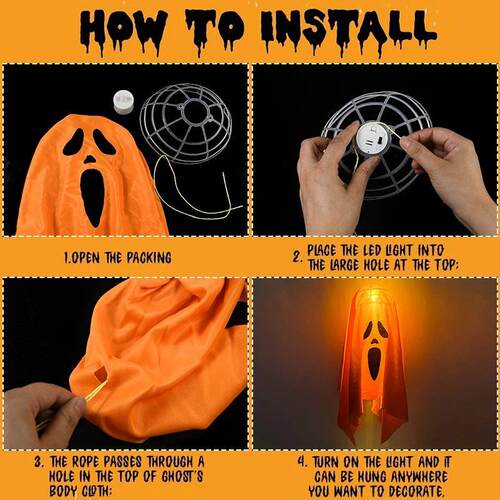 HOW TO INSTALL

1.OPEN THE PACKING

2. PLACE THE LED LIGHT INTO THE LARGE HOLE AT THE TOP;

3. THE ROPE PASSES THROUGH A HOLE IN THE TOP OF GHOST'S BODY CLOTH;

4. TURN ON THE LIGHT AND IT CAN BE HUNG ANYWHERE YOU WANT TO DECORATE.