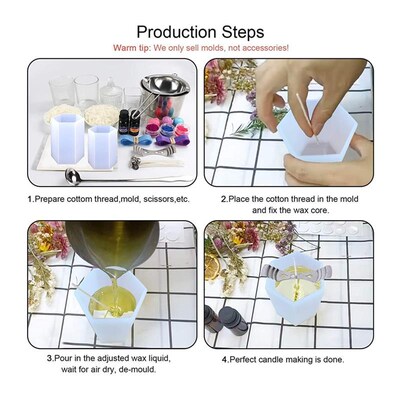 Production Steps

Warm tip: We only sell molds, not accessories!

1.Prepare cottom thread,mold, scissors,etc.

2.Place the cotton thread in the mold and fix the wax core.

3.Pour in the adjusted wax liquid, wait for air dry, de-mould.

4.Perfect candle making is done.