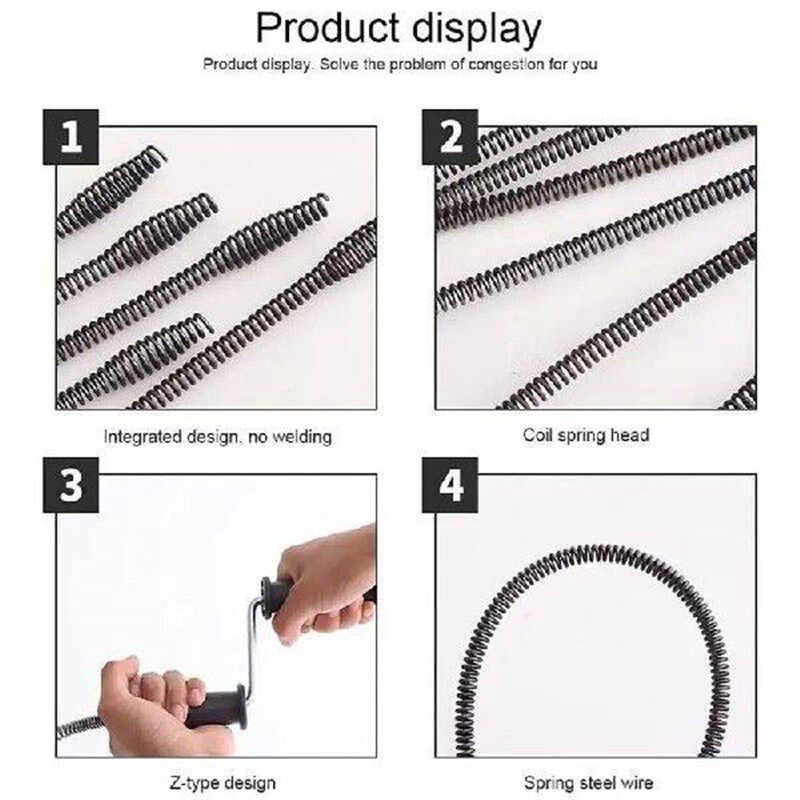 Product display

Product display. Solve the problem of congestion for you

1

Integrated design, no welding

2

Coil spring head

3

Z-type design

4

Spring steel wire