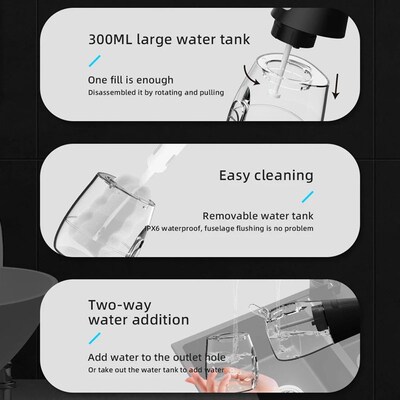 300ML large water tank

One fill is enough
Disassembled it by rotating and pulling

Easy cleaning

Removable water tank
IPX6 waterproof, fuselage flushing is no problem

Two-way water addition

Add water to the outlet hole
Or take out the water tank to add water