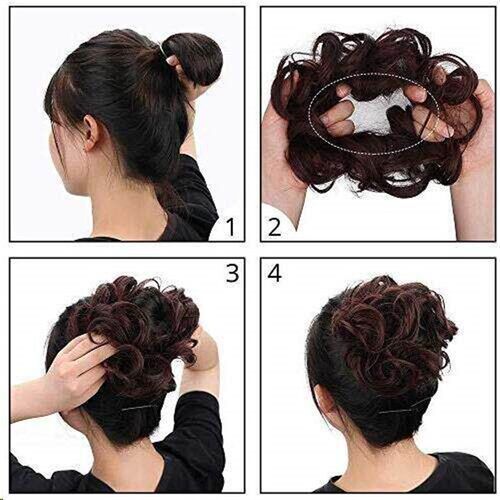 1

2

3

4