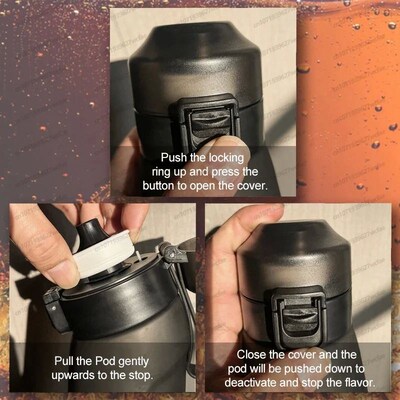 Push the locking ring up and press the button to open the cover.

Pull the Pod gently upwards to the stop.

Close the cover and the pod will be pushed down to deactivate and stop the flavor.