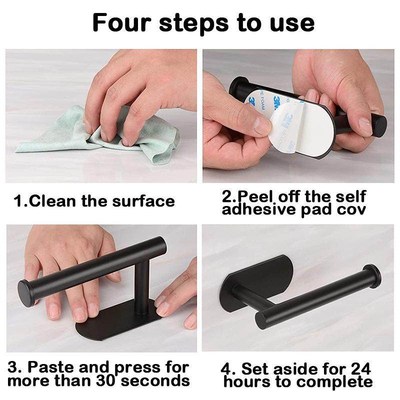 Four steps to use

3M

1.Clean the surface

2.Peel off the self adhesive pad cov

3. Paste and press for more than 30 seconds

4. Set aside for 24 hours to complete