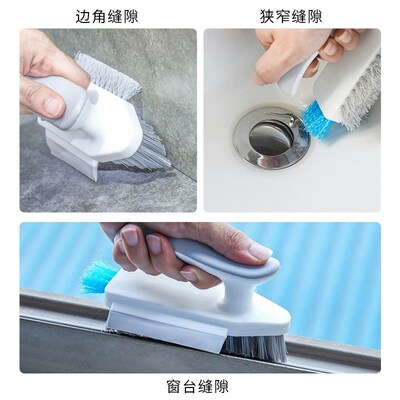 边角缝隙

狭窄缝隙

窗台缝隙