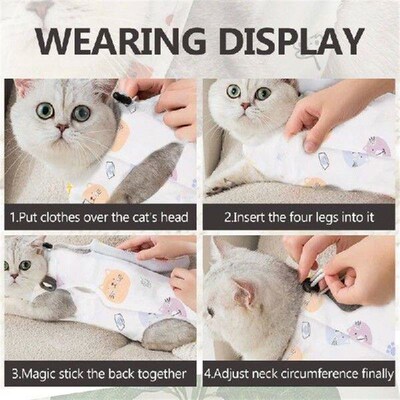 WEARING DISPLAY

1.Put clothes over the cat's head

2.Insert the four legs into it

3.Magic stick the back together

4.Adjust neck circumference finally