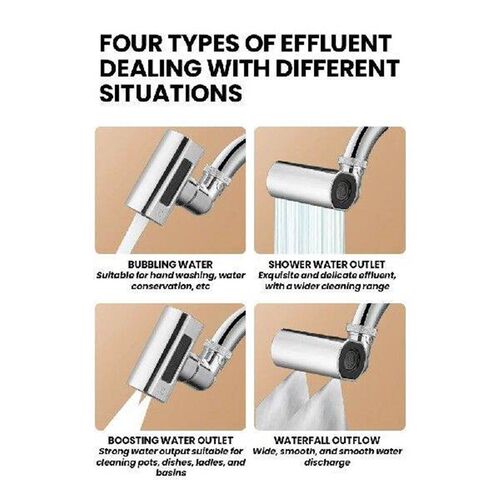 FOUR TYPES OF EFFLUENT DEALING WITH DIFFERENT SITUATIONS

BUBBLING WATER
Suitable for hand washing, water conservation, etc

SHOWER WATER OUTLET
Exquisite and delicate effluent, with a wider cleaning range

BOOSTING WATER OUTLET
Strong water output suitable for cleaning pots, dishes, ladles, and basins

WATERFALL OUTFLOW
Wide, smooth, and smooth water discharge