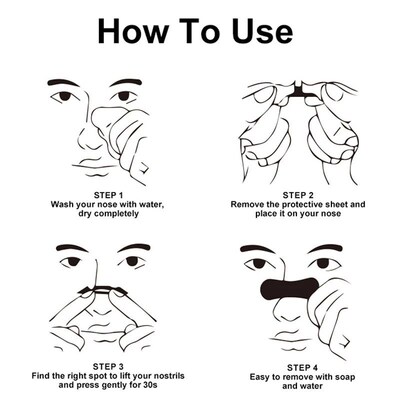 How To Use

STEP 1
Wash your nose with water, dry completely

STEP 2
Remove the protective sheet and place it on your nose

STEP 3
Find the right spot to lift your nostrils and press gently for 30s

STEP 4
Easy to remove with soap and water