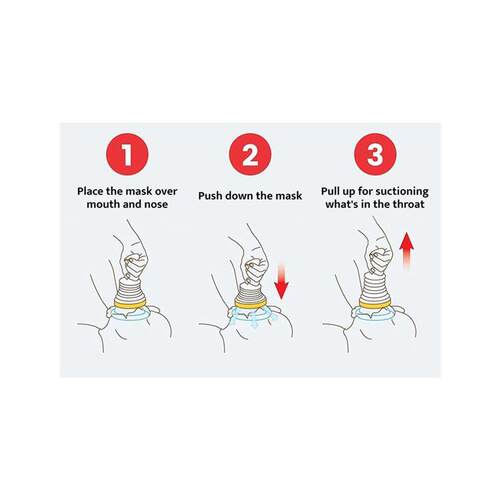 1

Place the mask over mouth and nose

2

Push down the mask

3

Pull up for suctioning what's in the throat