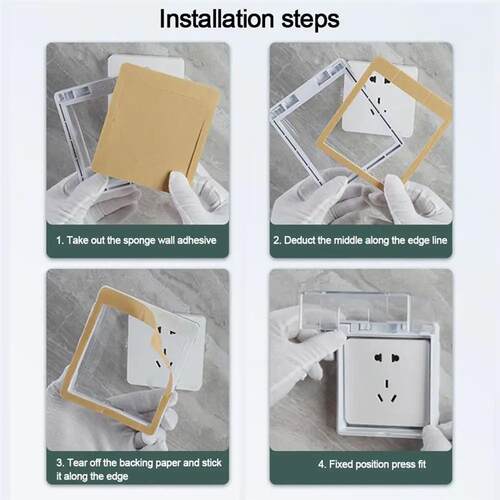 Installation steps

1. Take out the sponge wall adhesive

2. Deduct the middle along the edge line

3. Tear off the backing paper and stick it along the edge

4. Fixed position press fit