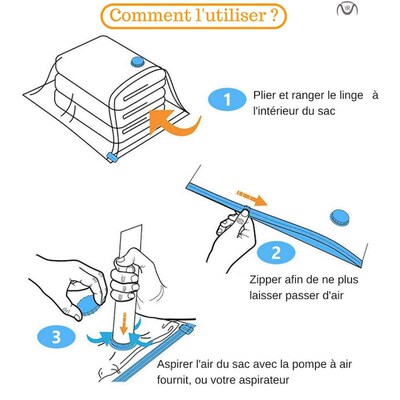 Comment l'utiliser ?

1

Plier et ranger le linge à l'intérieur du sac

2

Zipper afin de ne plus laisser passer d'air

3

Aspirer l'air du sac avec la pompe à air fournit, ou votre aspirateur