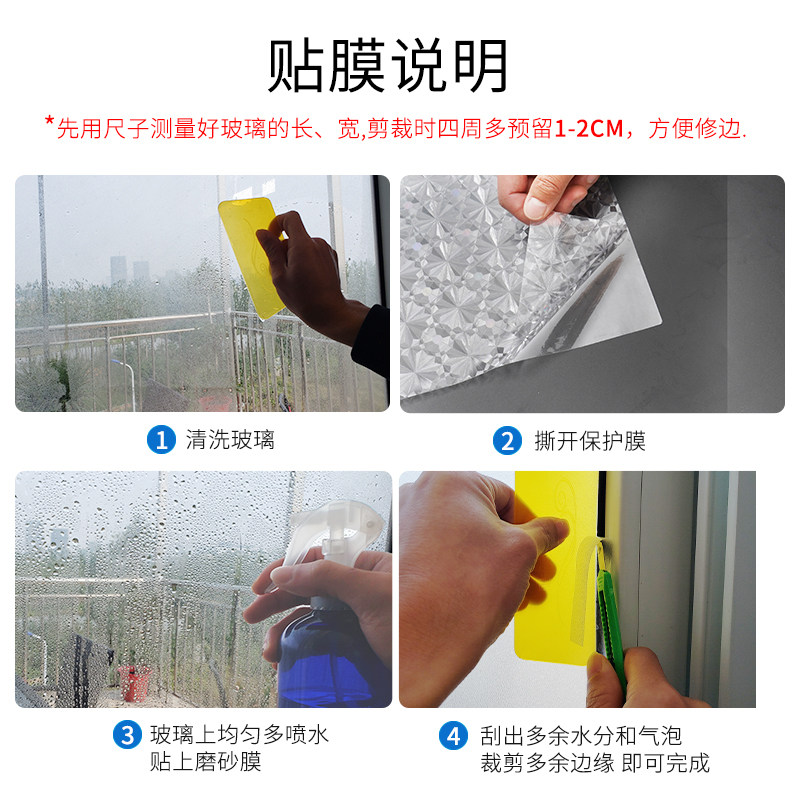 贴膜说明

*先用尺子测量好玻璃的长、宽,剪裁时四周多预留1-2CM，方便修边.

1 清洗玻璃

2 撕开保护膜

3 玻璃上均匀多喷水 贴上磨砂膜

4 刮出多余水分和气泡 裁剪多余边缘 即可完成