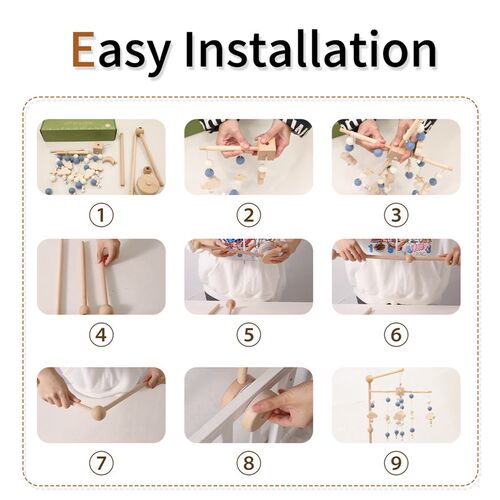 Easy Installation

①

②

③

④

⑤

⑥

⑦

⑧

⑨