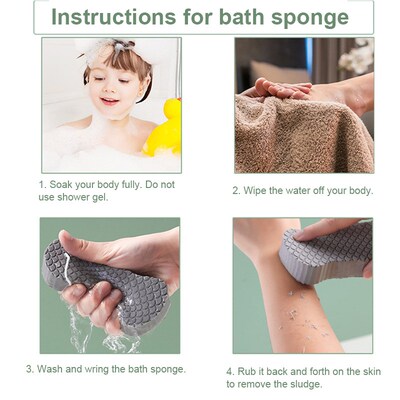 Instructions for bath sponge

1. Soak your body fully. Do not use shower gel.

2. Wipe the water off your body.

3. Wash and wring the bath sponge.

4. Rub it back and forth on the skin to remove the sludge.