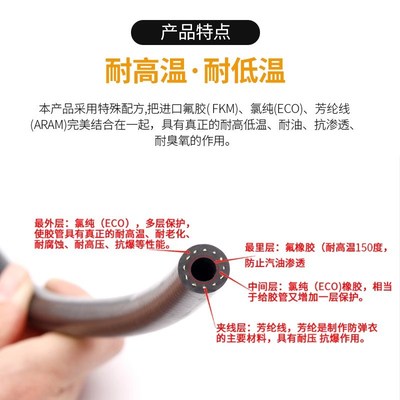 产品特点

耐高温·耐低温

本产品采用特殊配方,把进口氟胶( FKM)、氯纯(ECO)、芳纶线(ARAM)完美结合在一起，具有真正的耐高低温、耐油、抗渗透、耐臭氧的作用。

最外层：氯纯（ECO），多层保护，使胶管具有真正的耐高温、耐老化、耐腐蚀、耐高压、抗爆等性能。

最里层：氟橡胶（耐高温150度，防止汽油渗透

中间层：氯纯（ECO)橡胶，相当于给胶管又增加一层保护。

夹线层：芳纶线，芳纶是制作防弹衣的主要材料，具有耐压 抗爆作用。