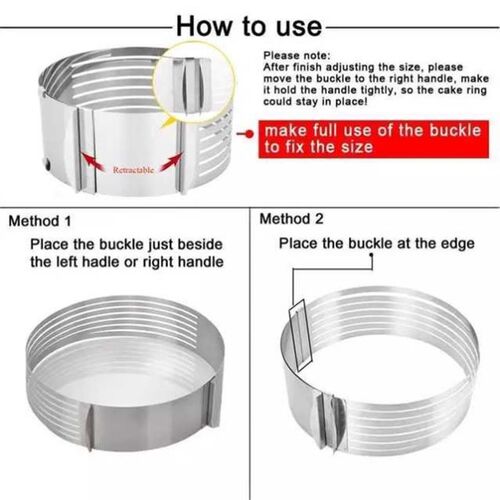 How to use

Retractable

Please note:
After finish adjusting the size, please move the buckle to the right handle, make it hold the handle tightly, so the cake ring could stay in place!

make full use of the buckle to fix the size

Method 1

Place the buckle just beside the left hadle or right handle

Method 2

Place the buckle at the edge