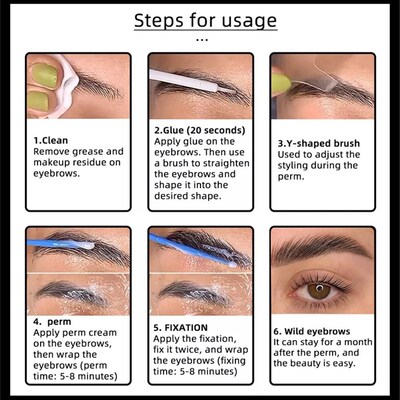 Steps for usage

...

1.Clean
Remove grease and makeup residue on eyebrows.

2.Glue (20 seconds)
Apply glue on the eyebrows. Then use a brush to straighten the eyebrows and shape it into the desired shape.

3.Y-shaped brush
Used to adjust the styling during the perm.

4. perm
Apply perm cream on the eyebrows, then wrap the eyebrows (perm time: 5-8 minutes)

5. FIXATION
Apply the fixation, fix it twice, and wrap the eyebrows (fixing time: 5-8 minutes)

6. Wild eyebrows
It can stay for a month after the perm, and the beauty is easy.